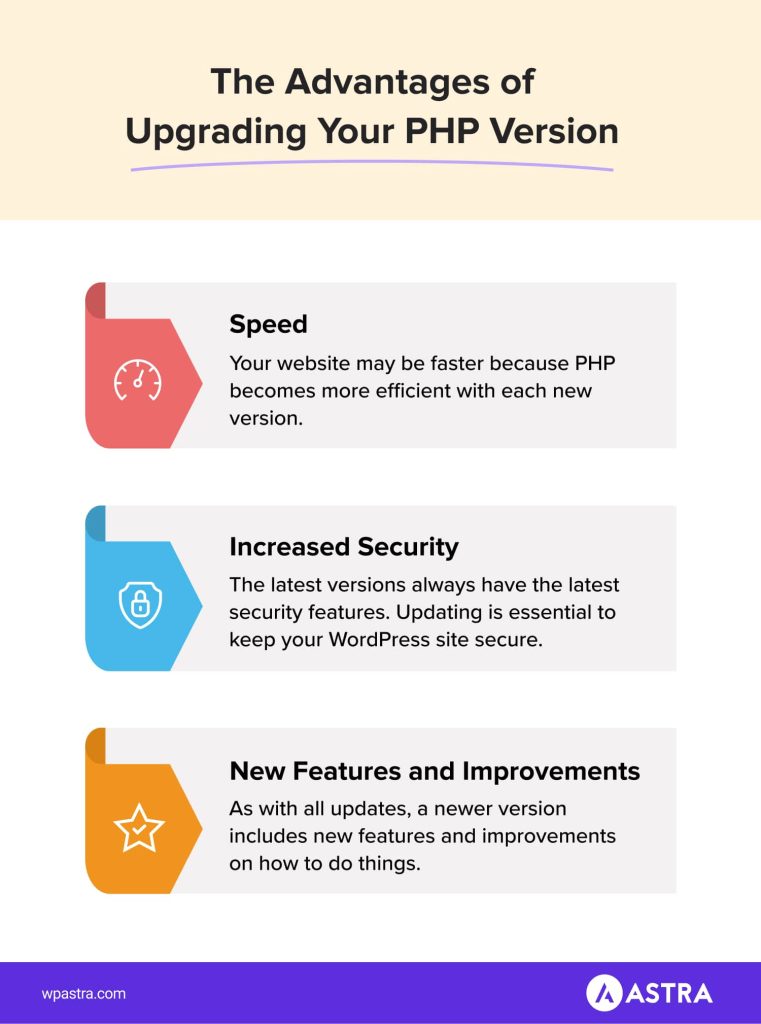 The Advantages of Upgrading Your PHP Version

Speed

Your website may be faster because PHP becomes more efficient with each new version.

Increased Security

The latest versions always have the latest security features. Updating is essential to keep your WordPress site secure.

New Features and Improvements

As with all updates, a newer version includes new features and improvements on how to do things.

wpastra.com

ASTRA